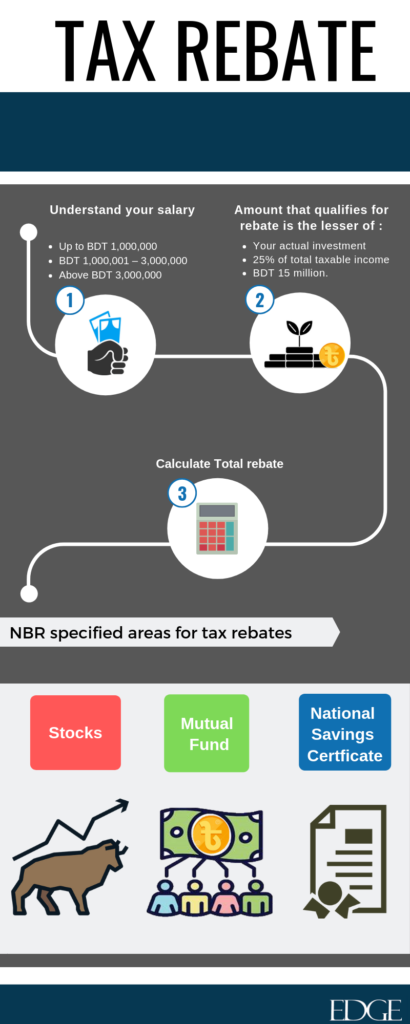 TAX REBATE

Understand your salary

- Up to BDT 1,000,000
- BDT 1,000,001 – 3,000,000
- Above BDT 3,000,000

1

Amount that qualifies for rebate is the lesser of :

- Your actual investment
- 25% of total taxable income
- BDT 15 million.

2

Calculate Total rebate

3

NBR specified areas for tax rebates

Stocks

Mutual Fund

National Savings Certficate

EDGE